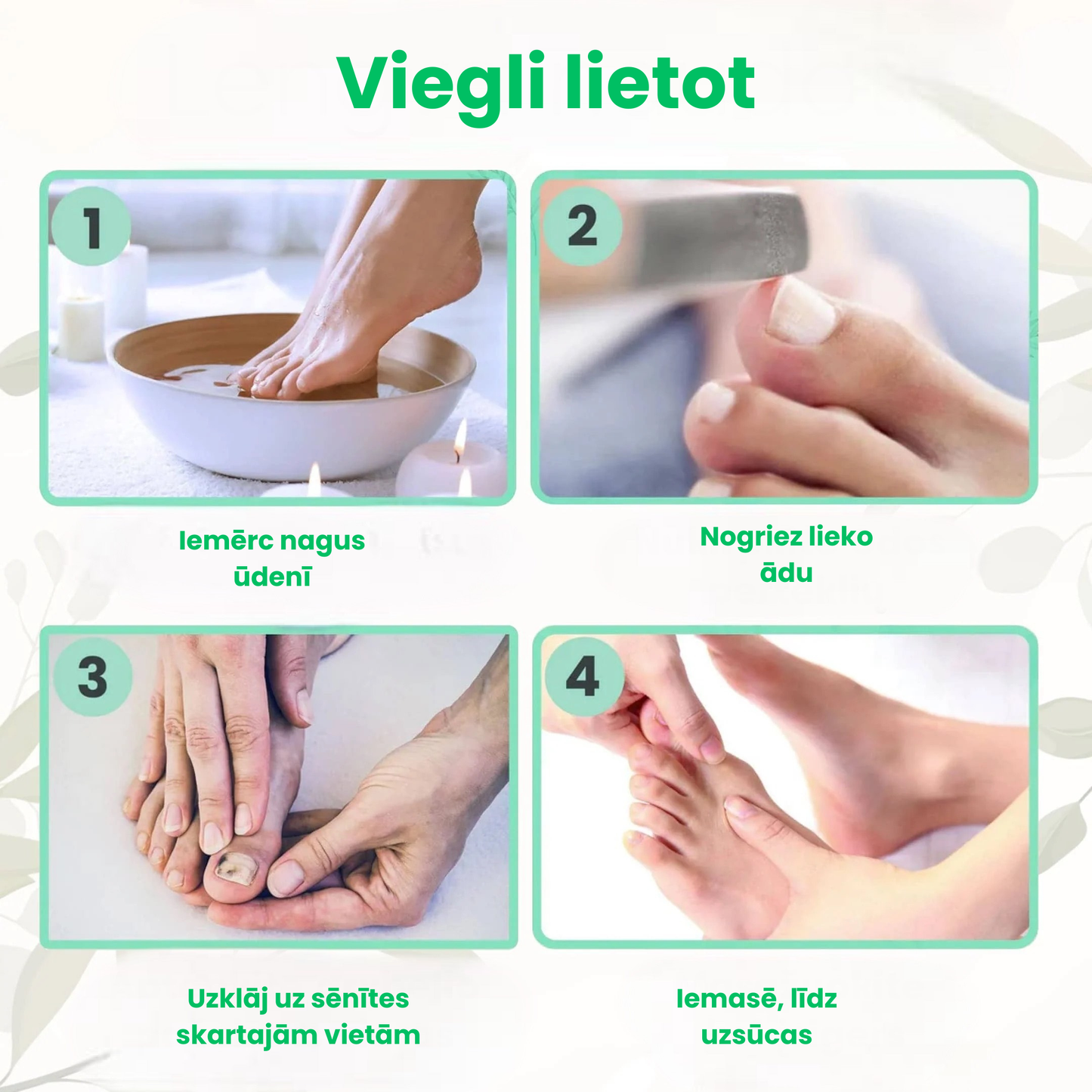 Viegli lietot

1

Iemērc nagus ūdenī

2

Nogriez lieko ādu

3

Uzklāj uz sēnītes skartajām vietām

4

Iemasē, līdz uzsūcas