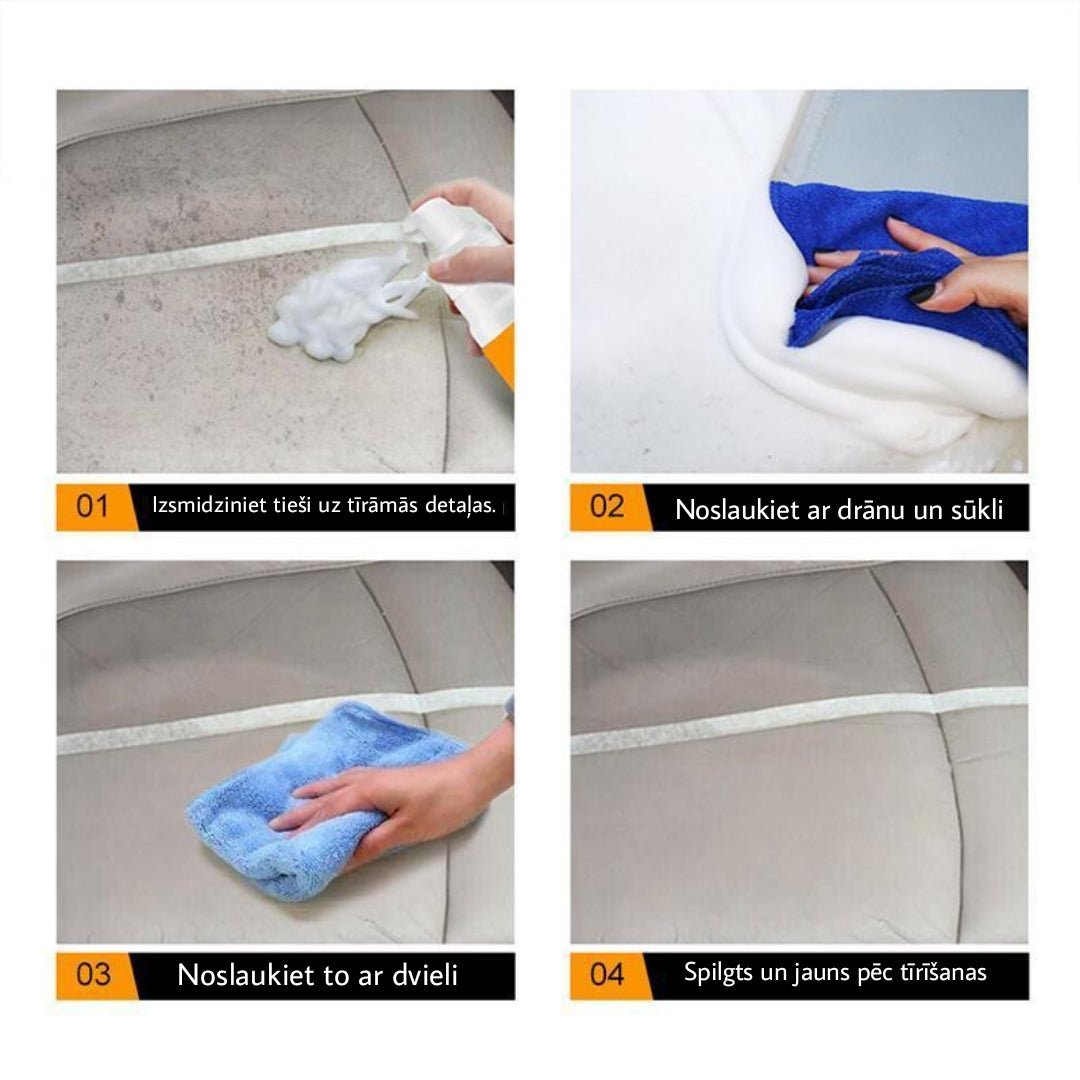 01 Izsmidziniet tieši uz tīrāmās detaļas.

02 Noslaukiet ar drānu un sūkli

03 Noslaukiet to ar dvieli

04 Spilgts un jauns pēc tīrīšanas