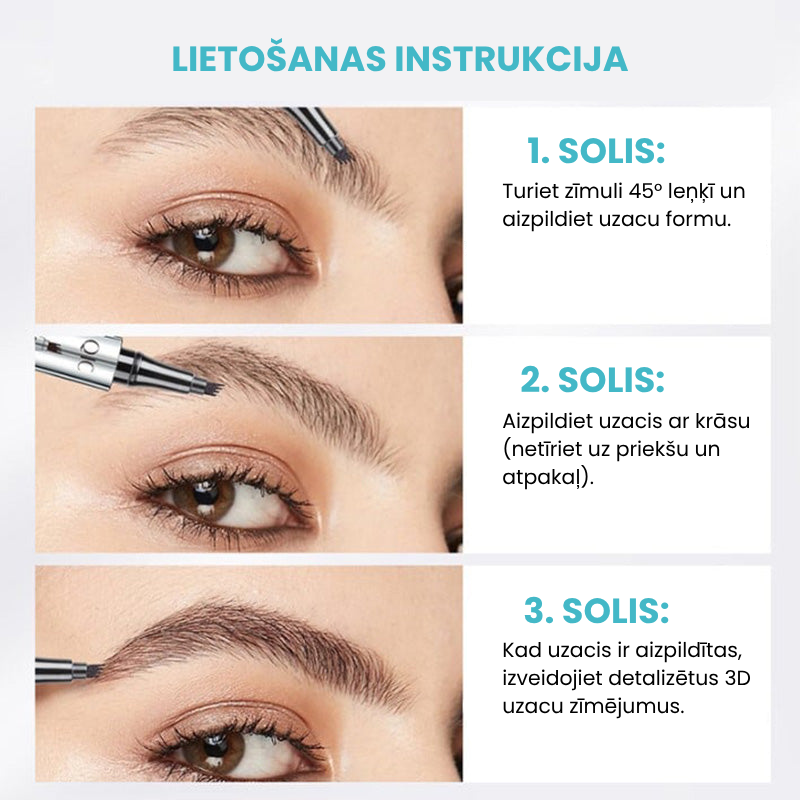 LIETOŠANAS INSTRUKCIJA

1. SOLIS:

Turiet zīmuli 45° leņķī un aizpildiet uzacu formu.

2. SOLIS:

Aizpildiet uzacis ar krāsu (netīriet uz priekšu un atpakaļ).

3. SOLIS:

Kad uzacis ir aizpildītas, izveidojiet detalizētus 3D uzacu zīmējumus.