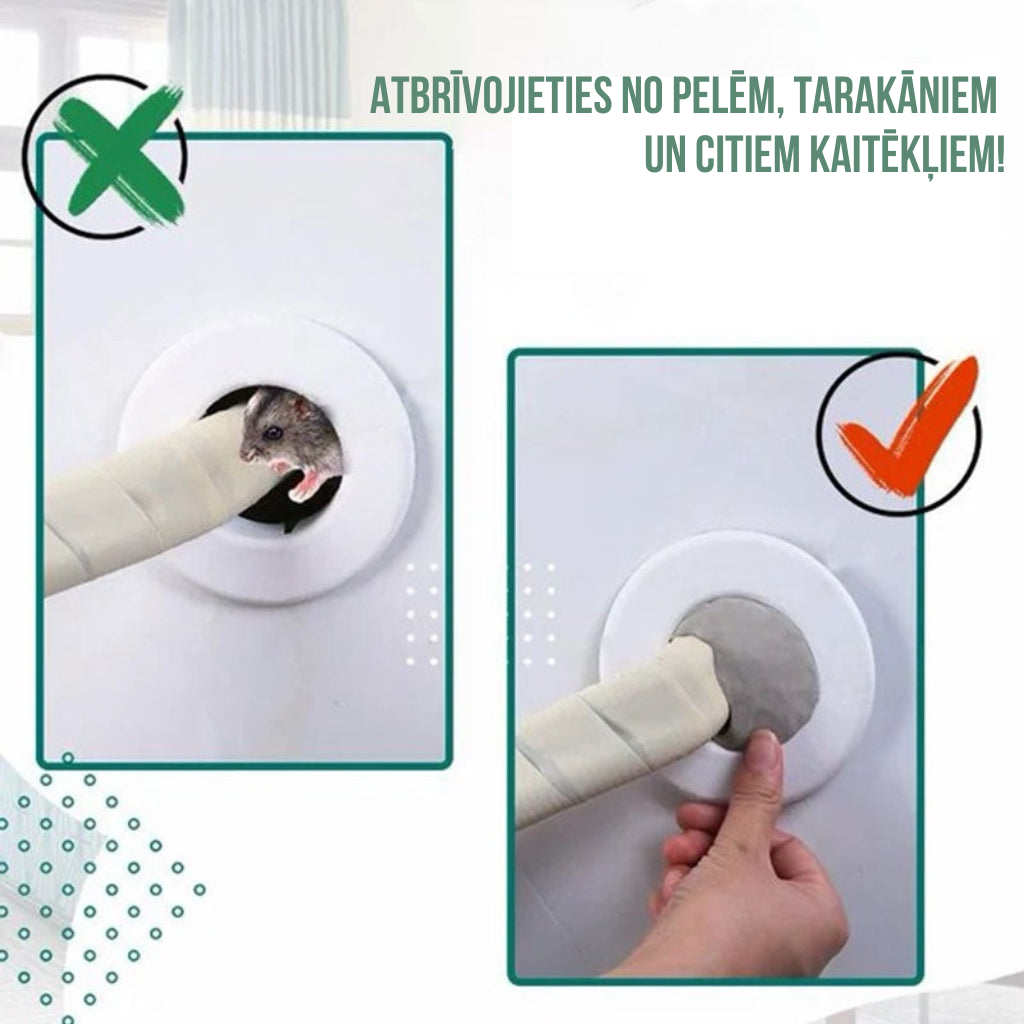 ATBRĪVOJIETIES NO PELĒM, TARAKĀNIEM UN CITIEM KAITĒKĻIEM!