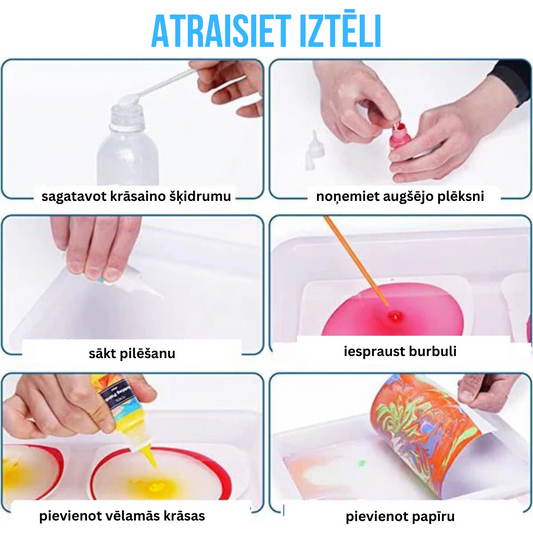 ATRAISIET IZTĒLI

sagatavot krāsaino šķidrumu

noņemiet augšējo plēksni

sākt pilēšanu

iespraust burbuli

pievienot vēlamās krāsas

pievienot papīru