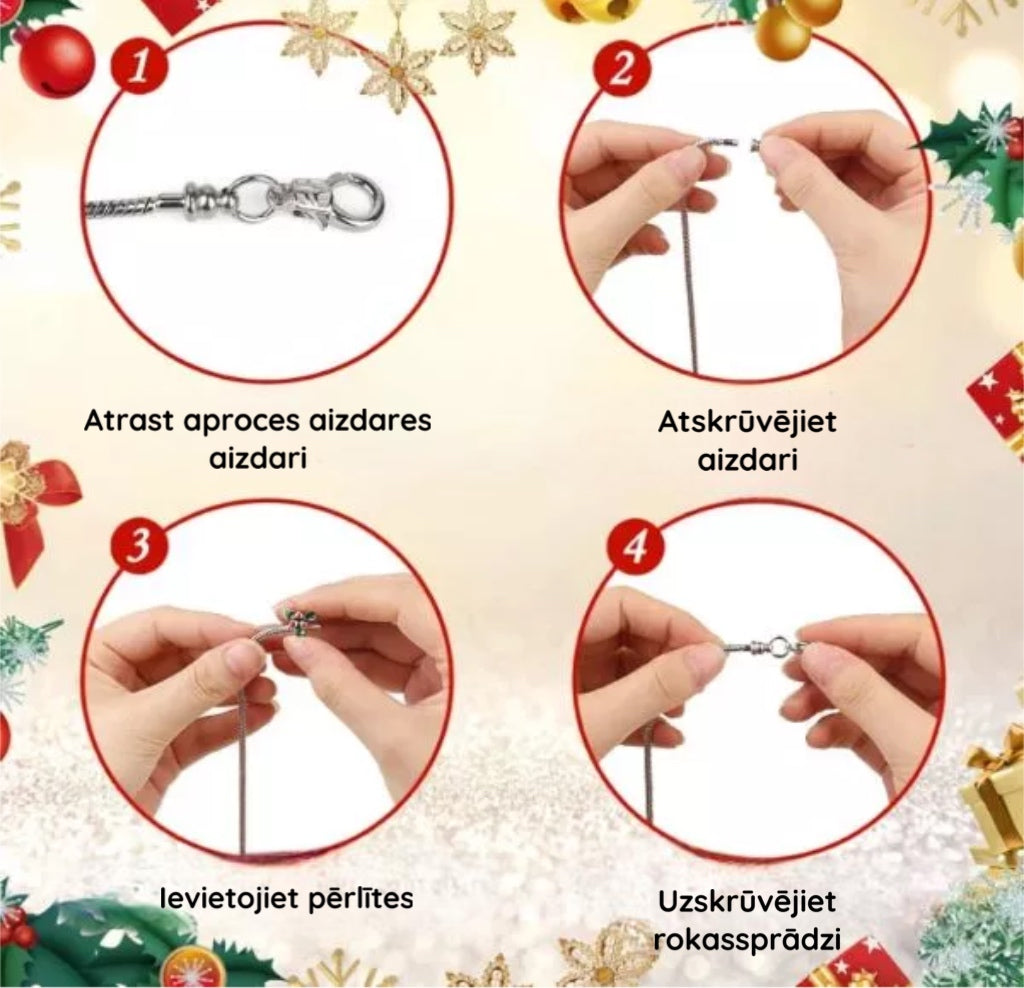 1

Atrast aproces aizdares aizdari

2

Atskrūvējiet aizdari

3

Ievietojiet pērlītes

4

Uzskrūvējiet rokassprādzi