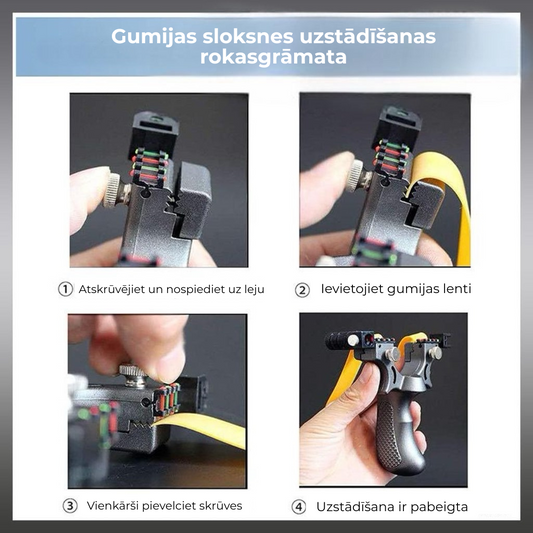 Gumijas sloksnes uzstādīšanas rokasgrāmata

① Atskrūvējiet un nospiediet uz leju

② Ievietojiet gumijas lenti

③ Vienkārši pievelciet skrūves

④ Uzstādīšana ir pabeigta