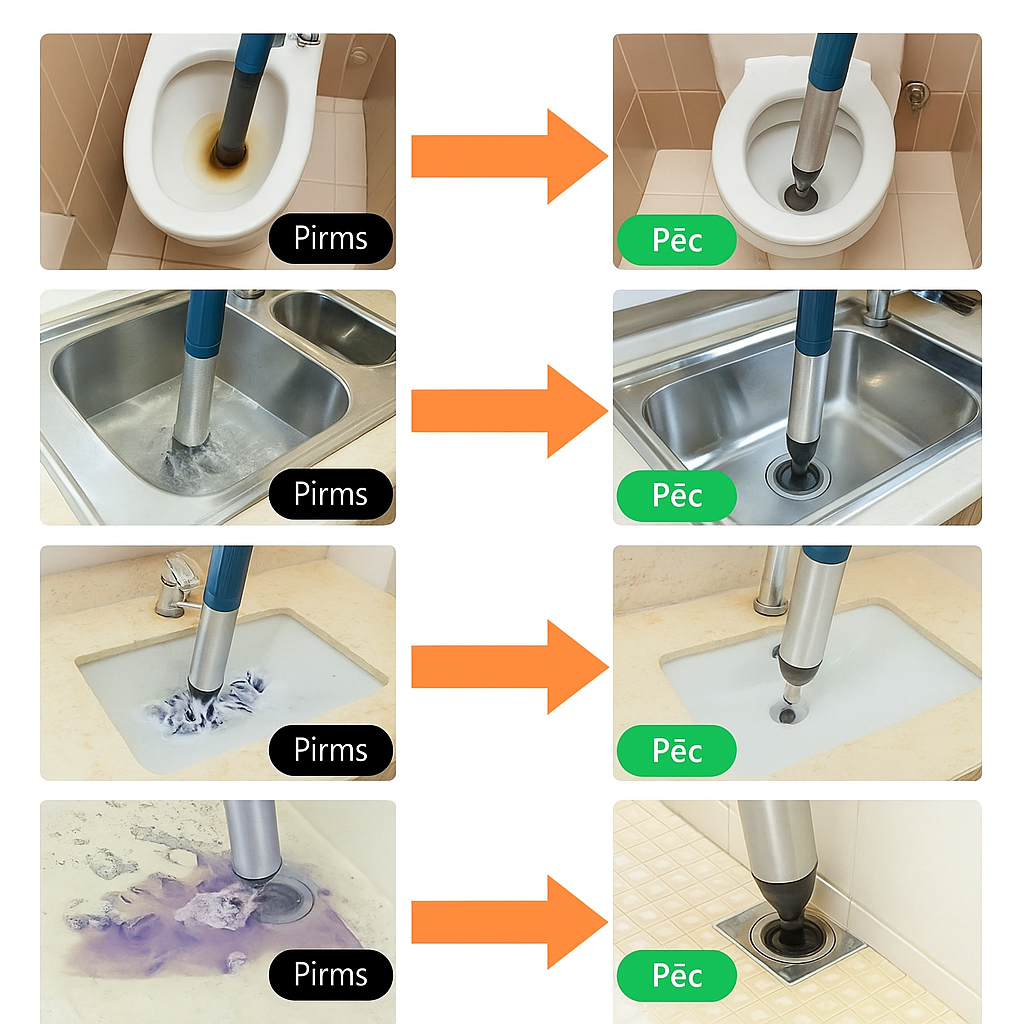 Pirms

Pēc

Pirms

Pēc

Pirms

Pēc

Pirms

Pēc