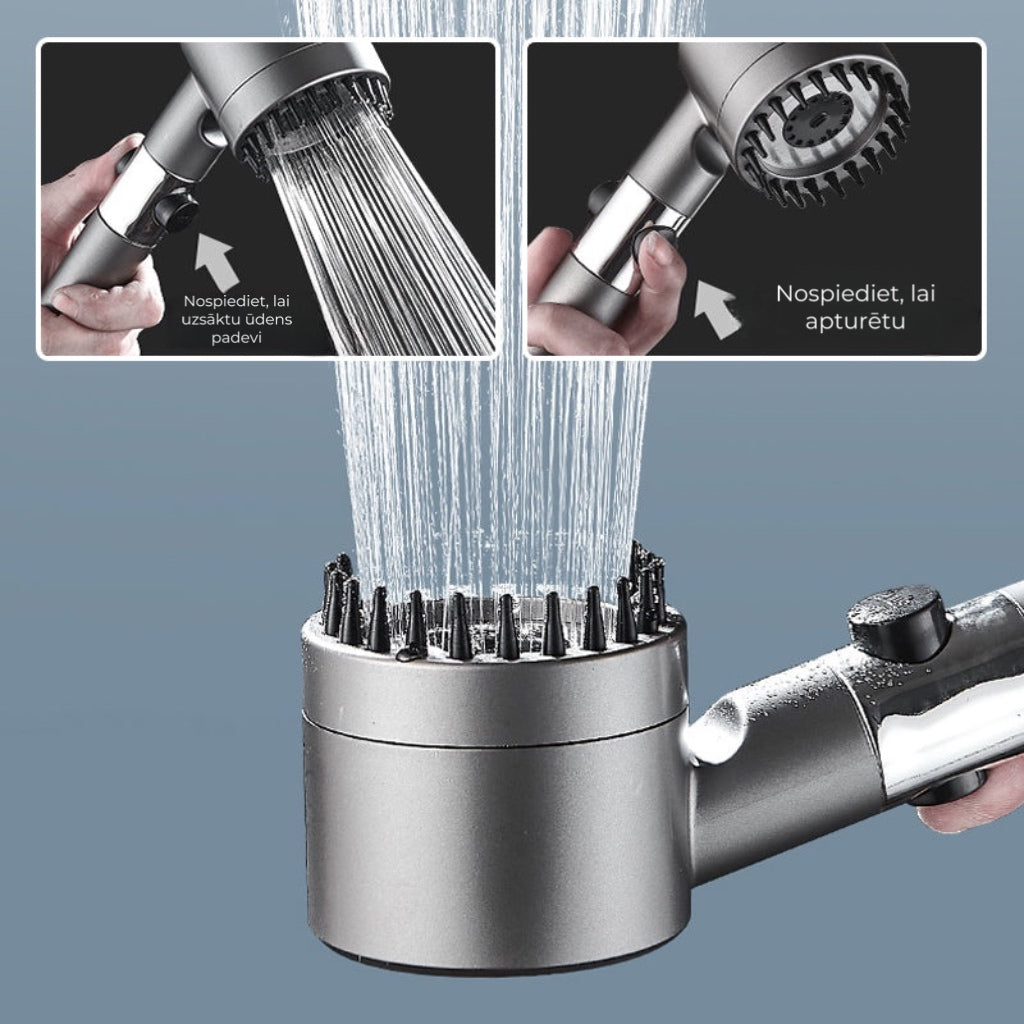 Nospiediet, lai uzsāktu ūdens padevi

Nospiediet, lai apturētu